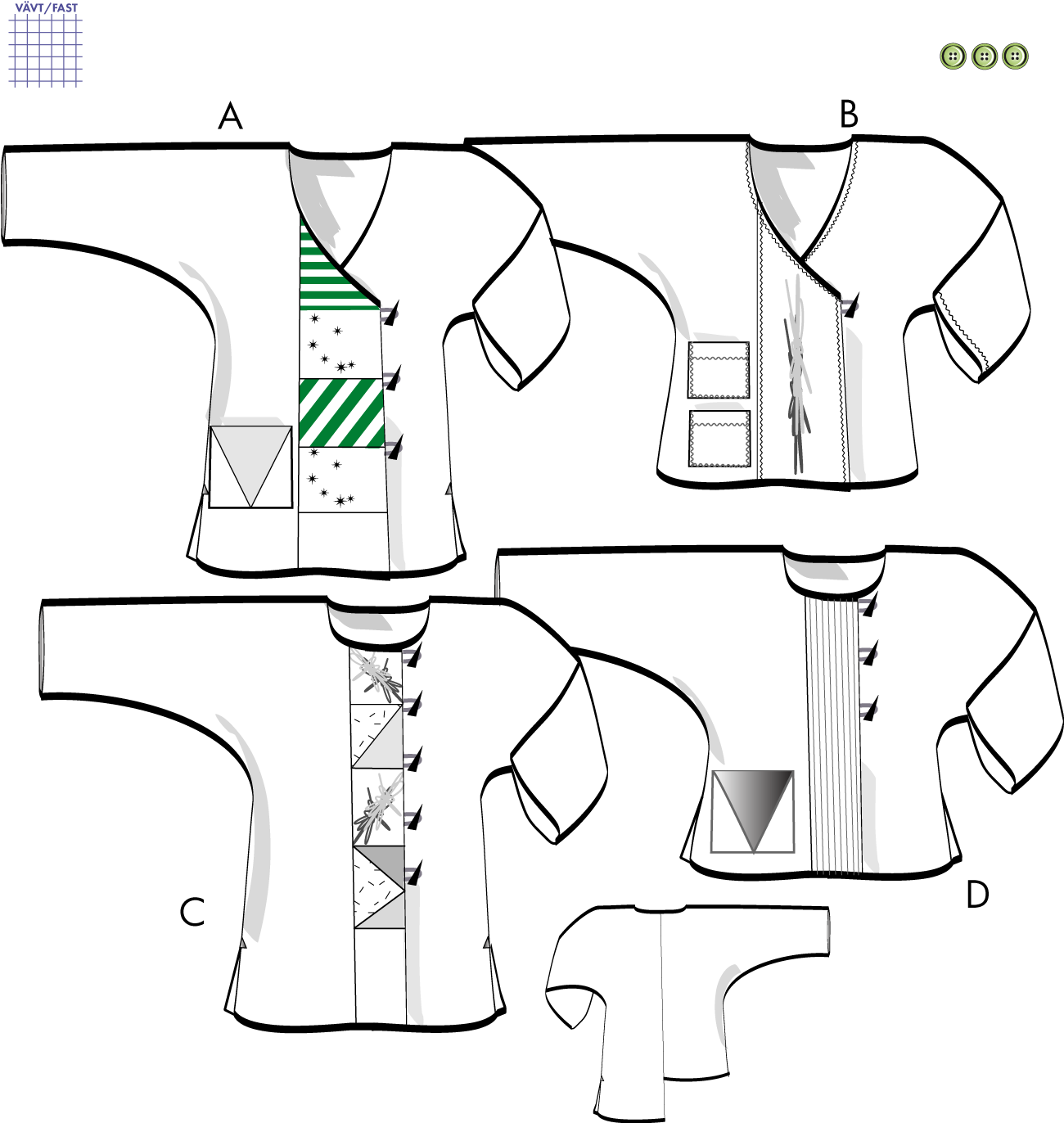 VÄVT/FAST

A

B

C

D